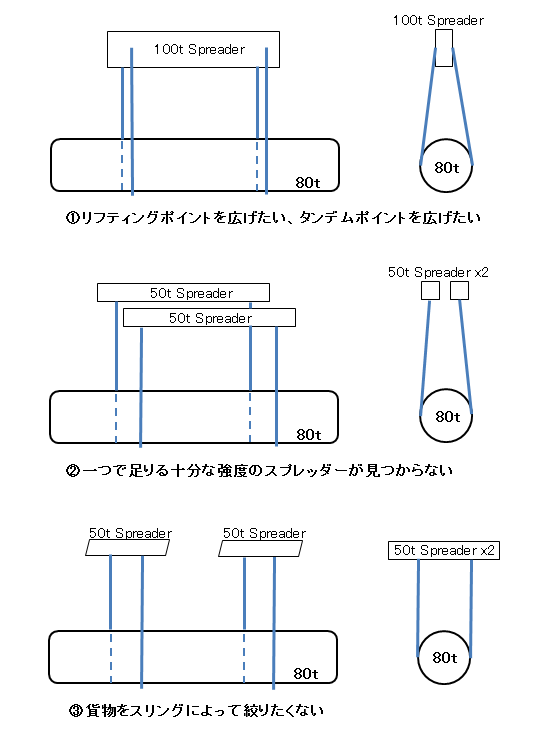 100t Spreader

80t

100t Spreader

80t

①リフティングポイントを広げたい、タンデムポイントを広げたい

50t Spreader

50t Spreader

80t

50t Spreader x2

80t

②一つで足りる十分な強度のスプレッダーが見つからない

50t Spreader

50t Spreader

80t

50t Spreader x2

80t

③貨物をスリングによって絞りたくない